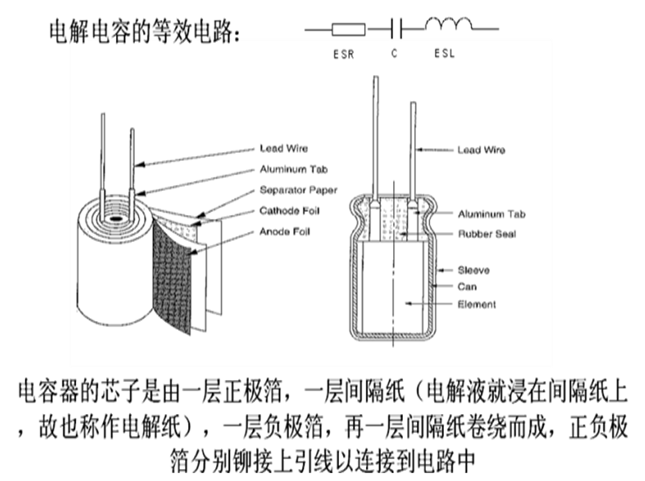 电解电容的等效电路：

ESR C ESL

Lead Wire
Aluminum Tab
Separator Paper
Cathode Foil
Anode Foil

Lead Wire
Aluminum Tab
Rubber Seal
Sleeve
Can
Element

电容器的芯子是由一层正极箔，一层间隔纸（电解液就浸在间隔纸上，故也称作电解纸），一层负极箔，再一层间隔纸卷绕而成，正负极箔分别铆接上引线以连接到电路中